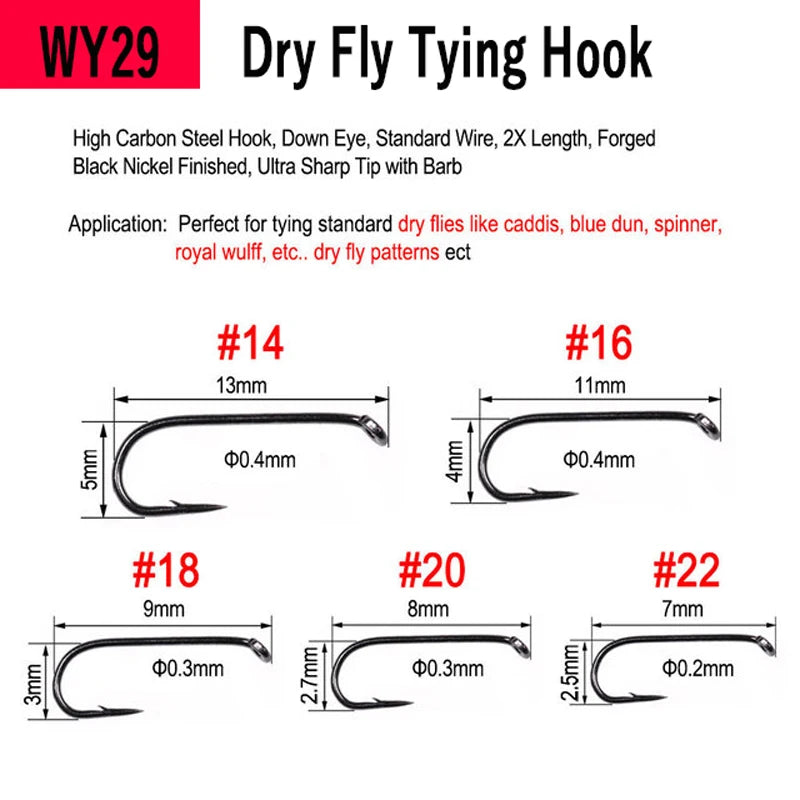 WY29 Dry Fly Tying Hook

High Carbon Steel Hook, Down Eye, Standard Wire, 2X Length, Forged Black Nickel Finished, Ultra Sharp Tip with Barb

Application: Perfect for tying standard dry flies like caddis, blue dun, spinner, royal wulff, etc.. dry fly patterns ect

#14
13mm
5mm
Φ0.4mm

#16
11mm
4mm
Φ0.4mm

#18
9mm
3mm
Φ0.3mm

#20
8mm
2.7mm
Φ0.3mm

#22
7mm
2.5mm
Φ0.2mm